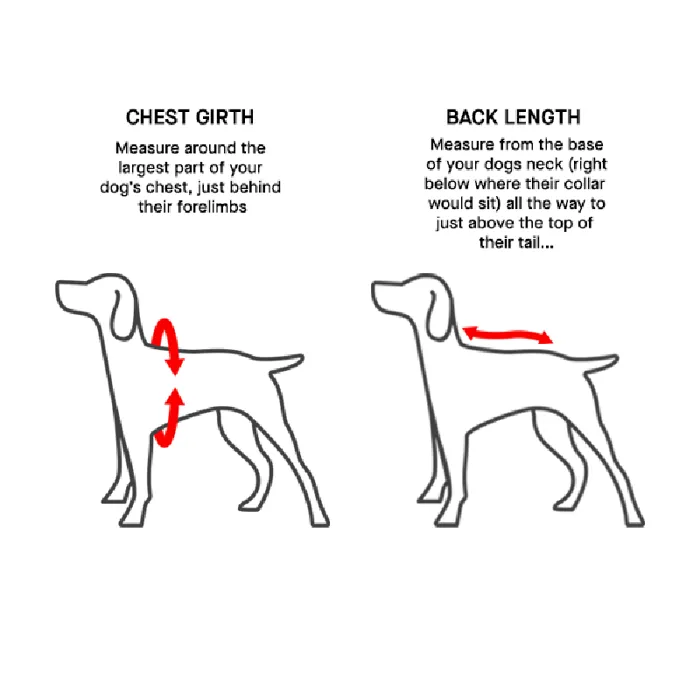 CHEST GIRTH

Measure around the largest part of your dog's chest, just behind their forelimbs

BACK LENGTH

Measure from the base of your dogs neck (right below where their collar would sit) all the way to just above the top of their tail...